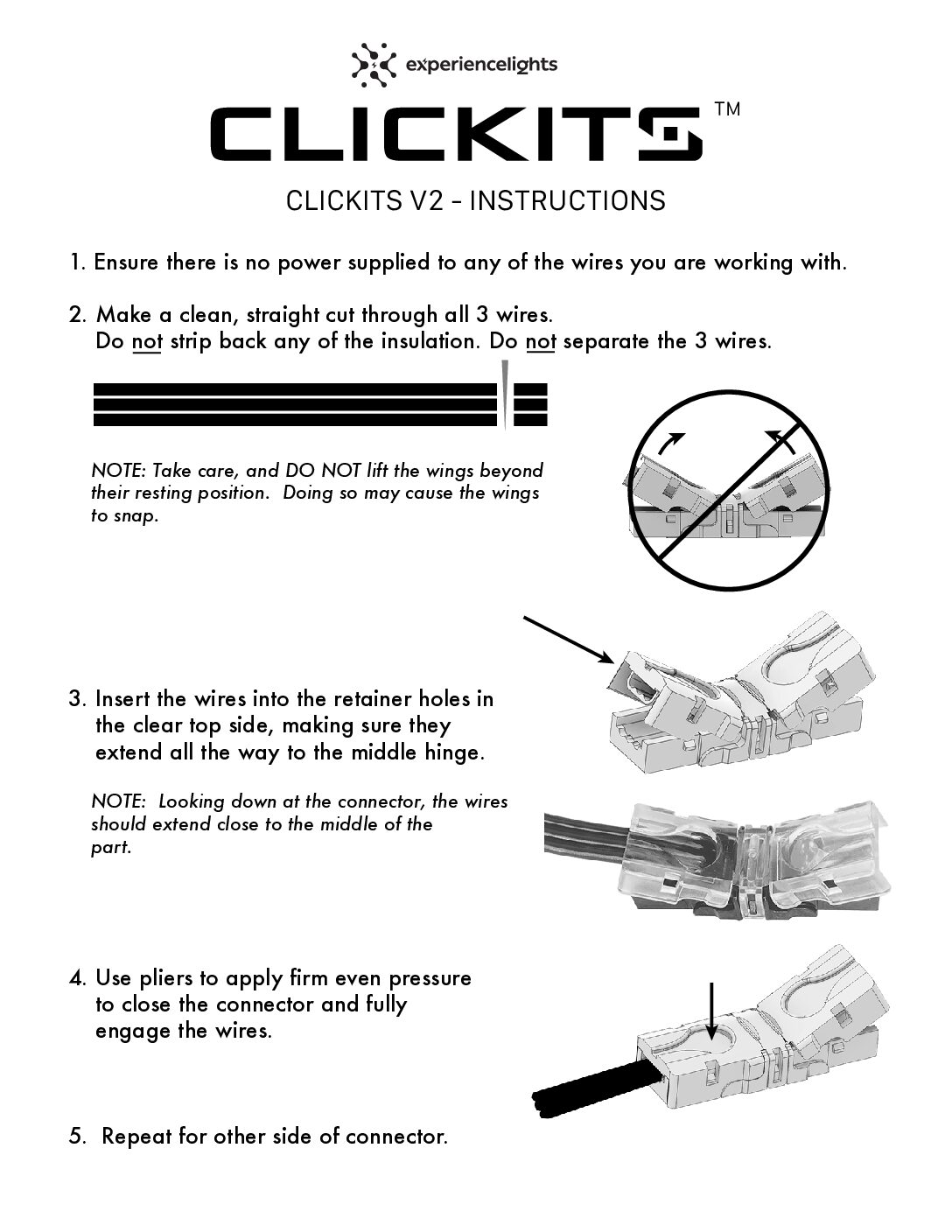 experiencelights

CLICKITS™

CLICKITS V2 - INSTRUCTIONS

1. Ensure there is no power supplied to any of the wires you are working with.

2. Make a clean, straight cut through all 3 wires.
Do not strip back any of the insulation. Do not separate the 3 wires.

NOTE: Take care, and DO NOT lift the wings beyond their resting position. Doing so may cause the wings to snap.

3. Insert the wires into the retainer holes in the clear top side, making sure they extend all the way to the middle hinge.

NOTE: Looking down at the connector, the wires should extend close to the middle of the part.

4. Use pliers to apply firm even pressure to close the connector and fully engage the wires.

5. Repeat for other side of connector.